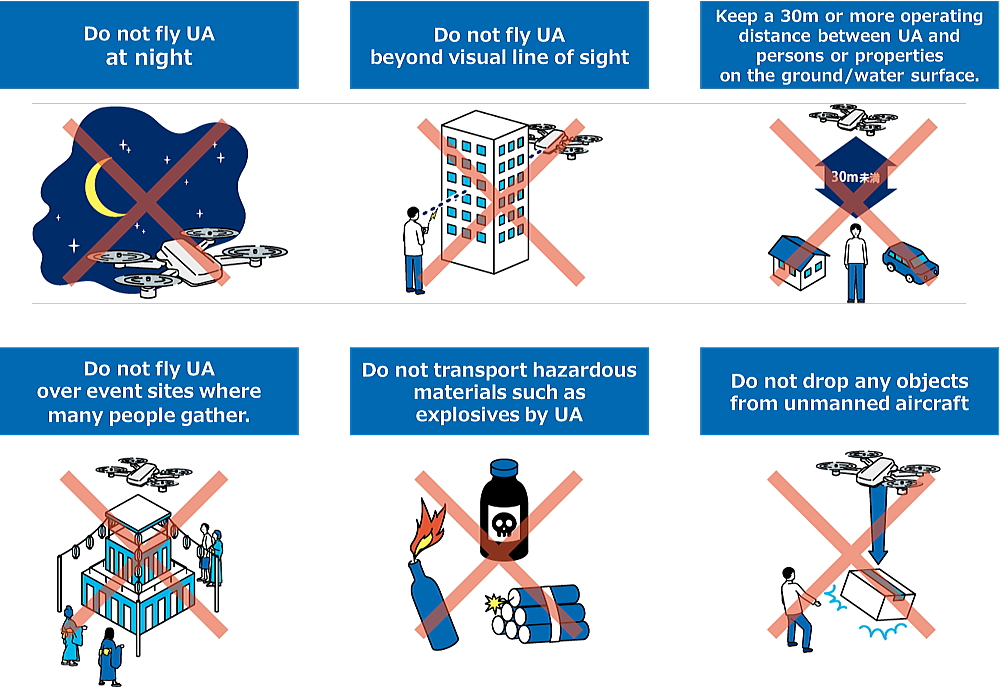 Do not fly UA at night

Do not fly UA beyond visual line of sight

Keep a 30m or more operating distance between UA and persons or properties on the ground/water surface.

30m未満

Do not fly UA over event sites where many people gather.

Do not transport hazardous materials such as explosives by UA

Do not drop any objects from unmanned aircraft